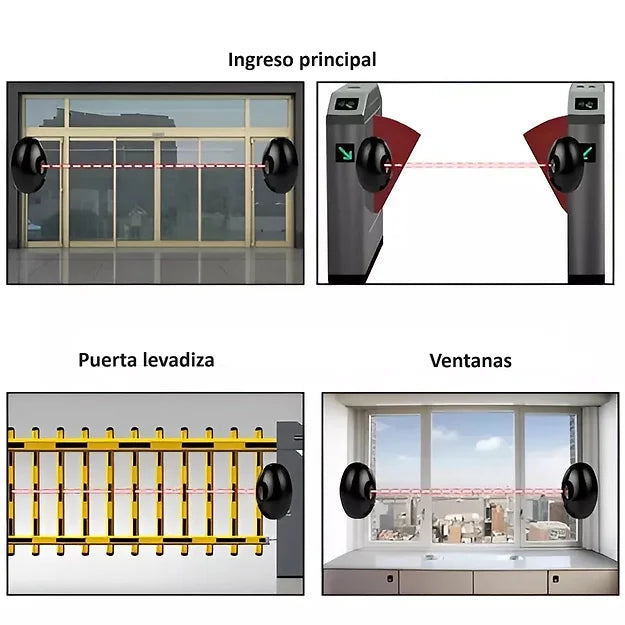 Ingreso principal

Puerta levadiza

Ventanas